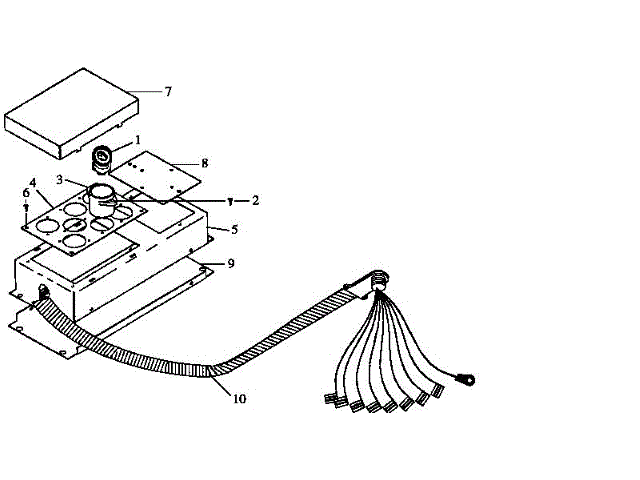 7
1
8
3
4
6
2
5
9
10