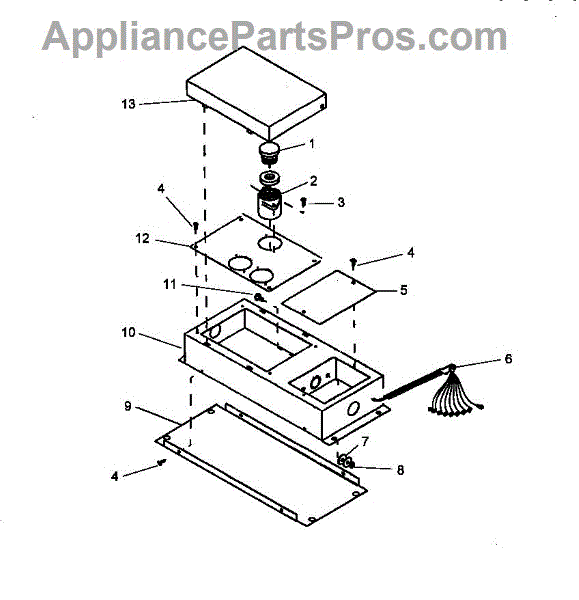 AppliancePartsPros.com

13
1
2
3
4
12
4
11
5
10
6
9
7
8
4