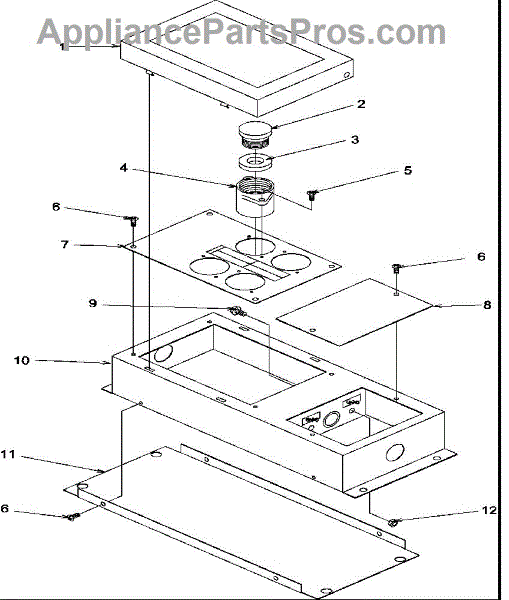 AppliancePartsPros.com

1
2
3
4
5
6
7
6
9
8
10
11
6
12