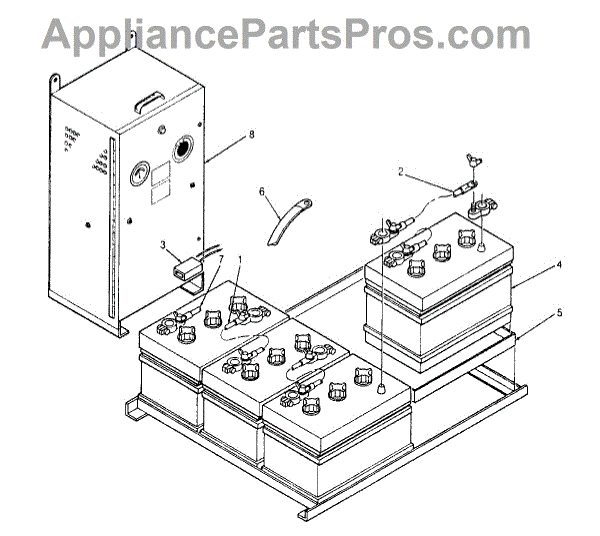 AppliancePartsPros.com

8

2

6

3

7

1

4

5