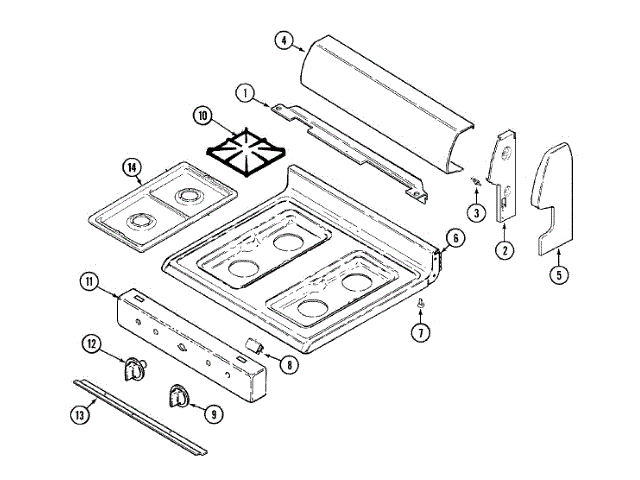 4
1
10
14
3
2
5
6
11
7
12
8
13
9