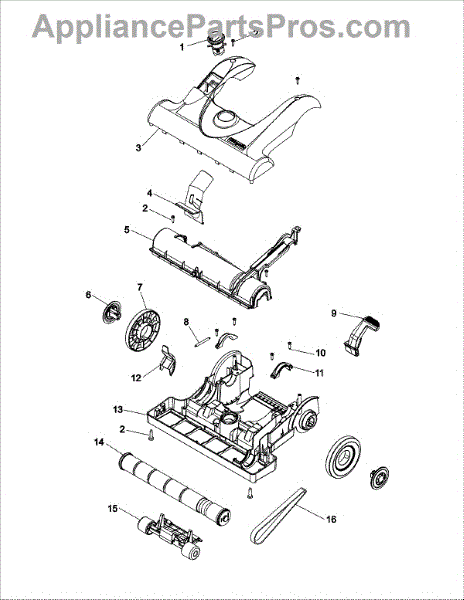 AppliancePartsPros.com

1
3
4
2
5
6
7
8
9
10
11
12
13
2
14
15
16