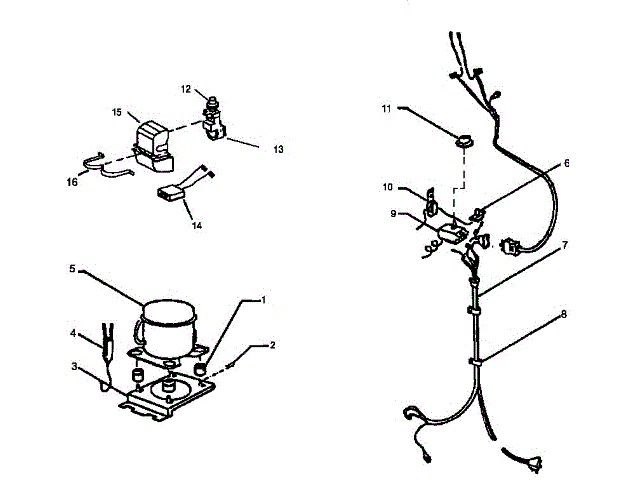 12
15
13
16
14
5
1
4
2
3
11
6
10
9
7
8