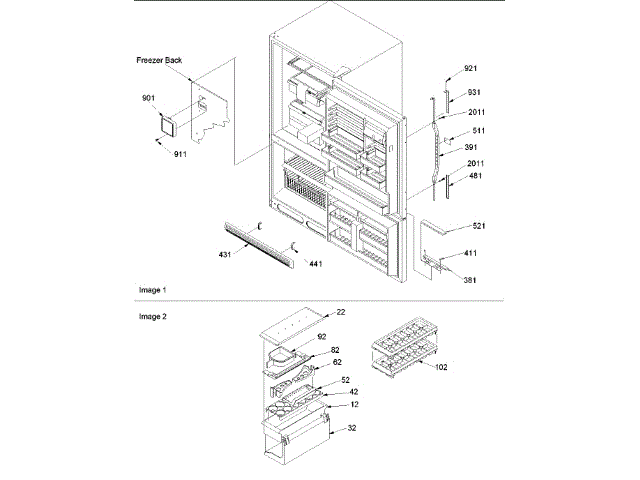 Freezer Back
901
911
921
931
2011
511
391
2011
481
521
411
381
431
441
Image 1
Image 2
22
92
82
62
52
42
12
32
102