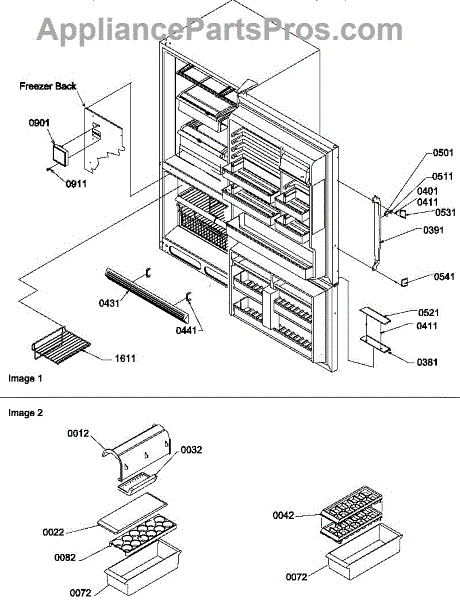 AppliancePartsPros.com

Freezer Back

0901

0911

0501
0511
0401
0411
0531
0391

0541

0431

0441

0521
0411

0381

1611

Image 1

Image 2

0012

0032

0022

0082

0072

0042

0072