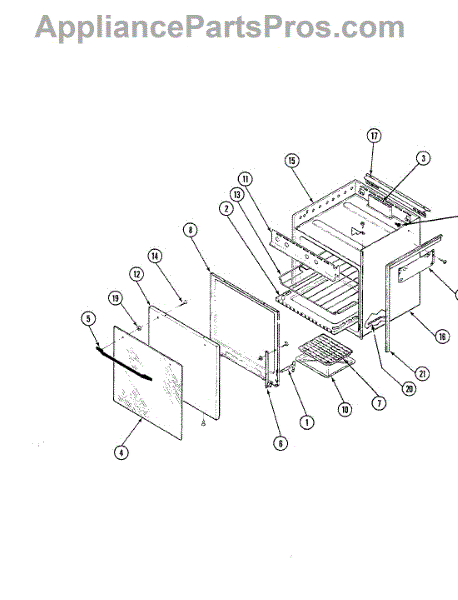 AppliancePartsPros.com

17
3
15
11
13
2
8
14
12
19
5
16
21
20
7
10
1
6
4