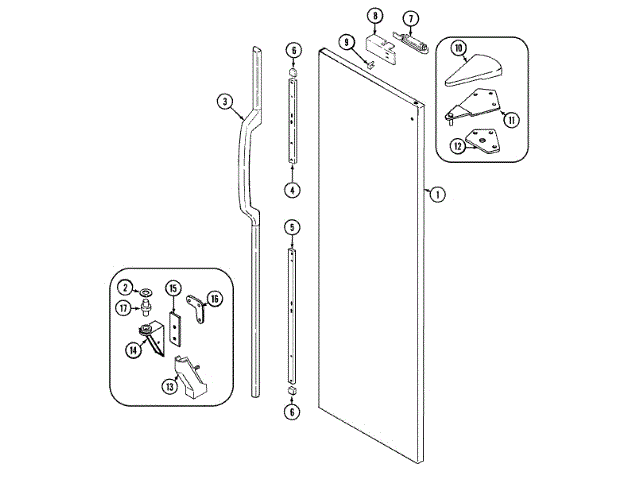 8
7
9
6
10
3
11
12
4
1
5
2
15
16
17
14
13
6