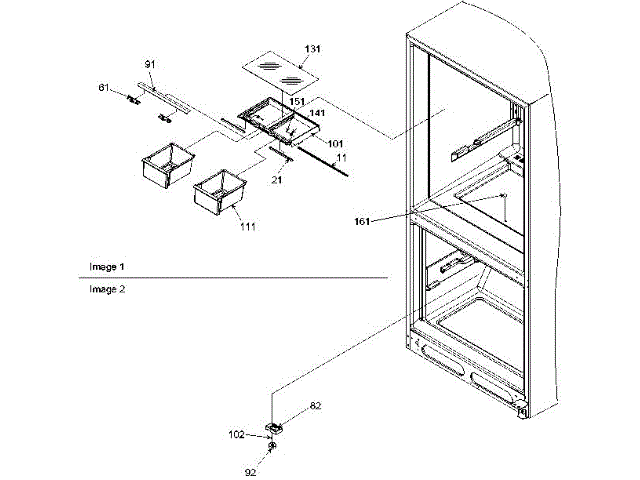 131
91
61
151
141
101
11
21
111
161
Image 1
Image 2
82
102
92