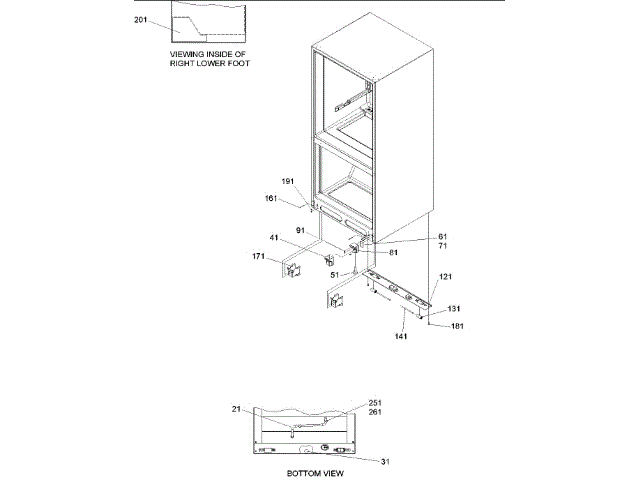 201

VIEWING INSIDE OF
RIGHT LOWER FOOT

191
161
91
41
171
61
71
81
51
121
131
181
141

21
251
261
31

BOTTOM VIEW