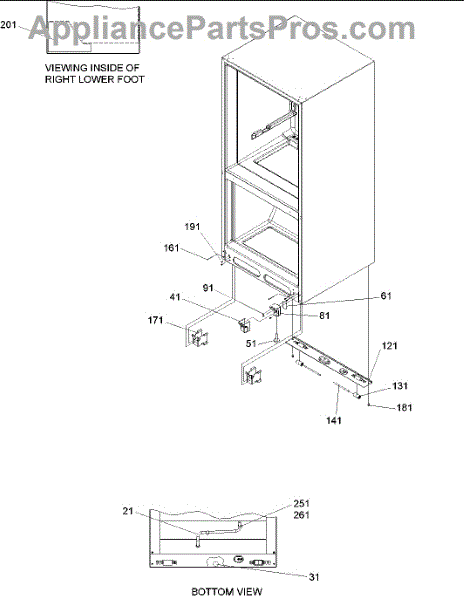 AppliancePartsPros.com

201

VIEWING INSIDE OF RIGHT LOWER FOOT

191
161
91
41
171
61
81
51
121
131
181
141

21
251
261
31

BOTTOM VIEW