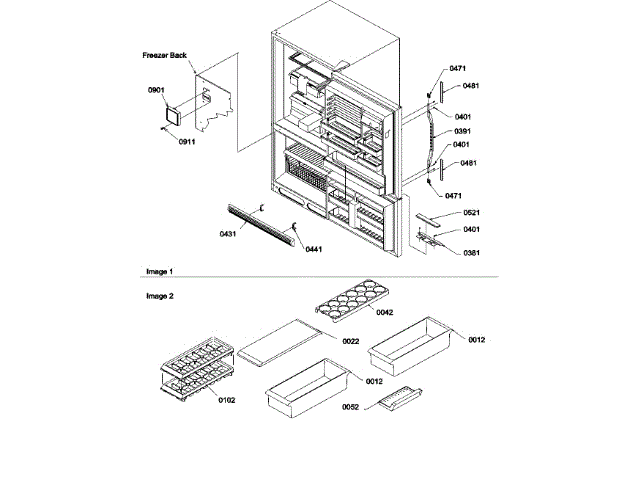 Freezer Back

0901

0911

0471

0481

0401

0391

0401

0481

0471

0521

0401

0381

0431

0441

Image 1

Image 2

0042

0022

0012

0012

0102

0052