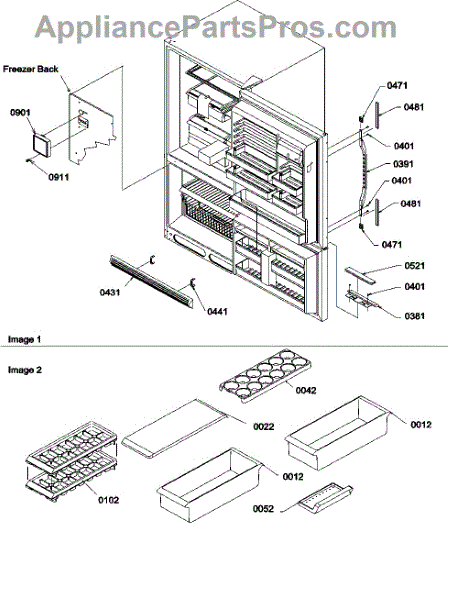 AppliancePartsPros.com

Freezer Back

0901

0911

0471

0481

0401

0391

0401

0481

0471

0521

0401

0381

0431

0441

Image 1

Image 2

0042

0022

0012

0012

0102

0052