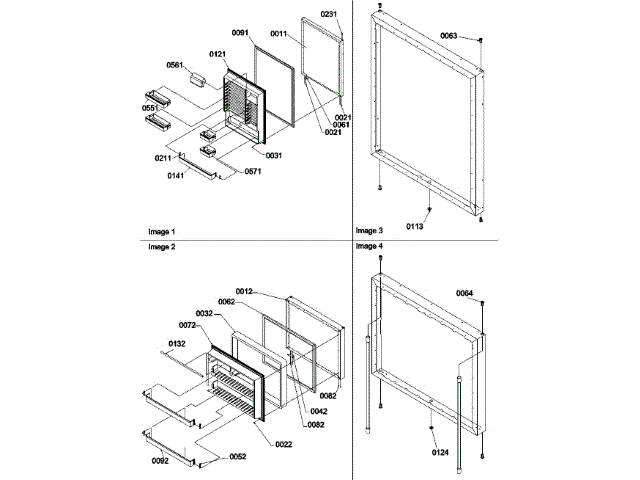 0231
0091
0011
0121
0561
0551
0021
0061
0021
0211
0031
0141
0571
Image 1

0063
0113
Image 3

Image 2
0012
0062
0032
0072
0132
0082
0042
0082
0022
0092
0052

Image 4
0064
0124