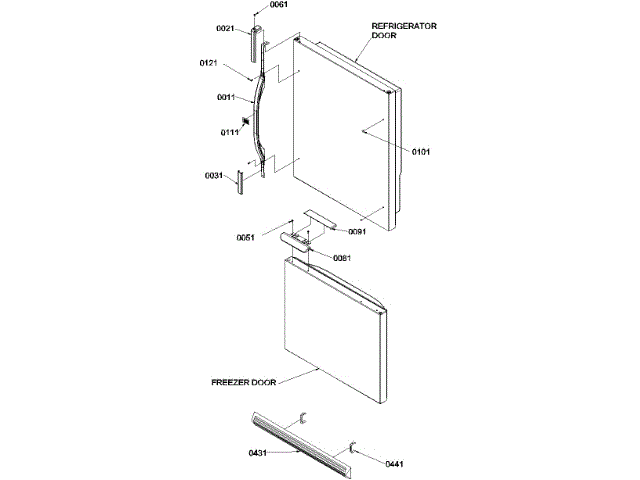 0061
0021
REFRIGERATOR DOOR
0121
0011
0111
0101
0031
0051
0091
0081
FREEZER DOOR
0431
0441