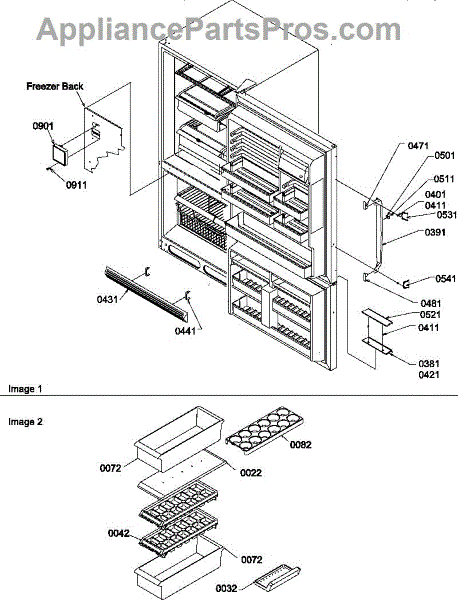 AppliancePartsPros.com

Freezer Back

0901

0911

0471
0501
0511
0401
0411
0531
0391

0541

0481
0521
0411

0381
0421

0431

0441

Image 1

Image 2

0072

0082

0022

0042

0072

0032