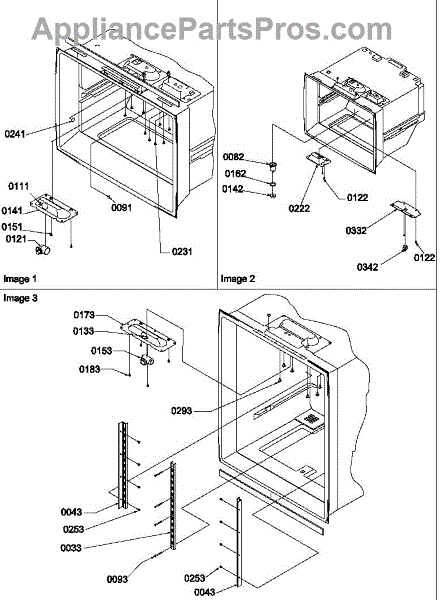 AppliancePartsPros.com

0241
0111
0141
0151
0121
0091
0231
Image 1

0082
0162
0142
0222
0122
0332
0342
0122
Image 2

Image 3
0173
0133
0153
0183
0293
0043
0253
0033
0093
0253
0043