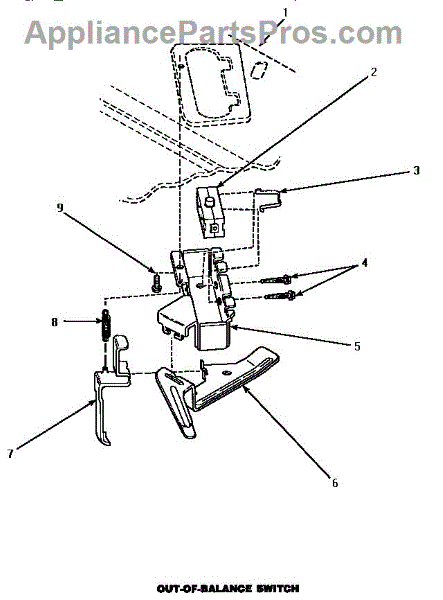 AppliancePartsPros.com

1
2
3
9
4
8
5
7
6

OUT-OF-BALANCE SWITCH