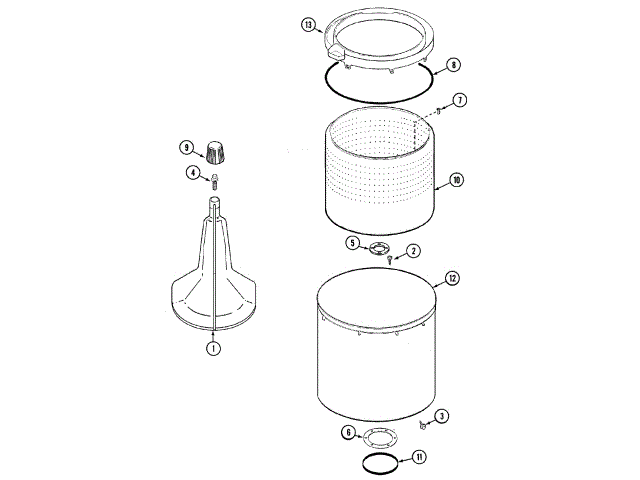 13
8
7
9
4
10
5
2
12
1
3
6
11