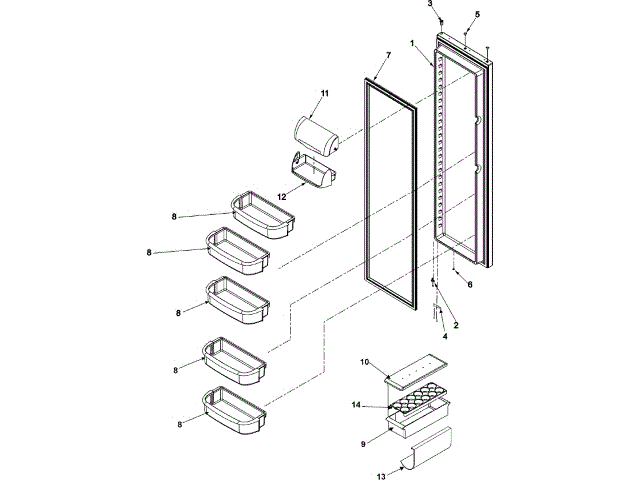 3
5
1
7
11
12
8
8
8
6
2
4
8
8
10
14
9
13