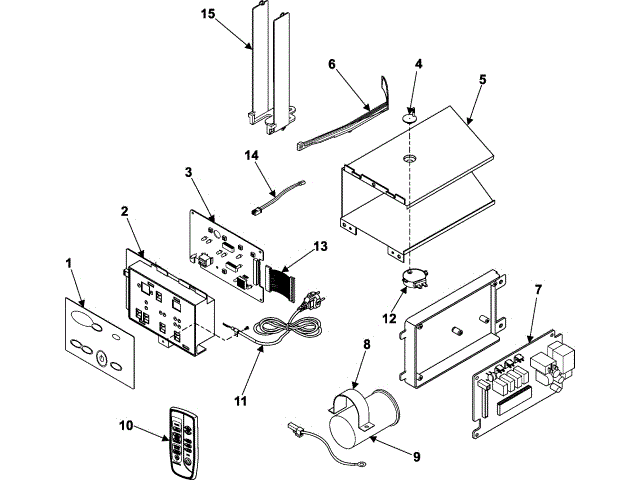 15
6
4
5
14
3
2
13
1
12
7
8
11
10
9