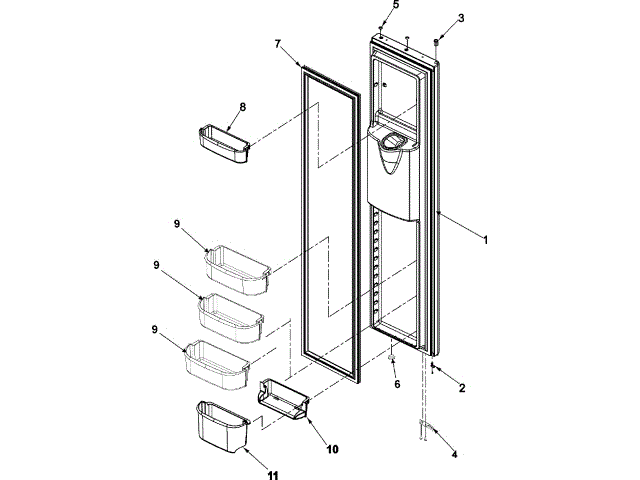 5
3
7
8
1
9
9
9
6
2
10
4
11