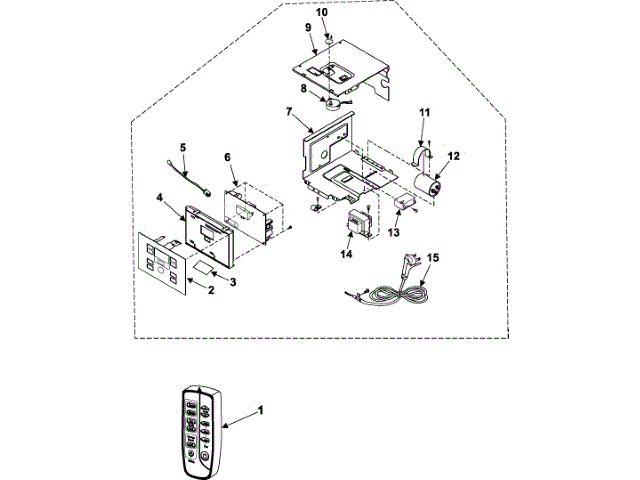 10
9
8
7
11
12
5
6
4
13
14
15
3
2
1