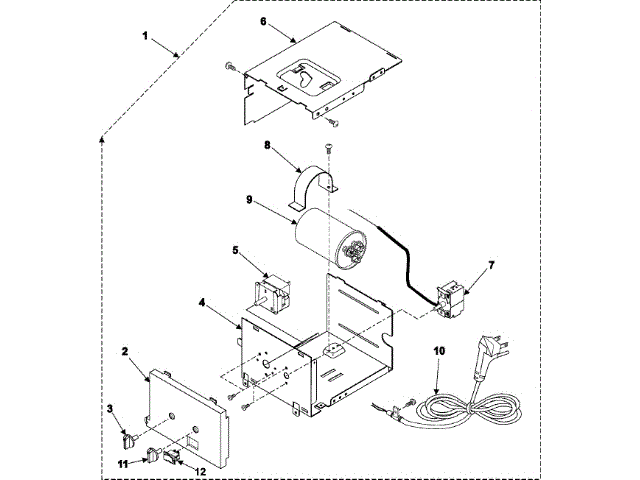 1
6
8
9
5
7
4
10
2
3
11
12