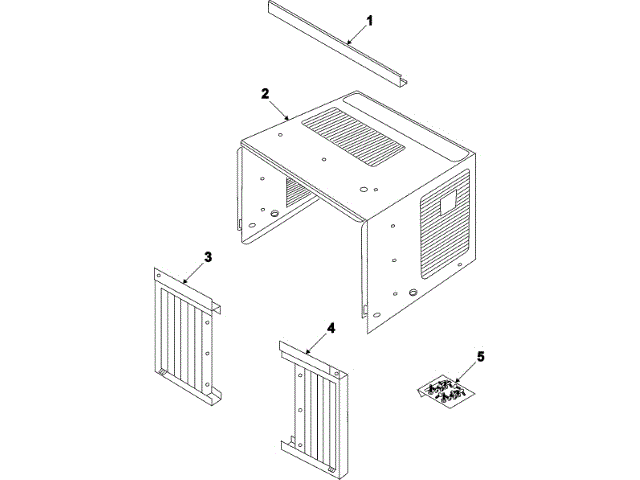 1
2
3
4
5