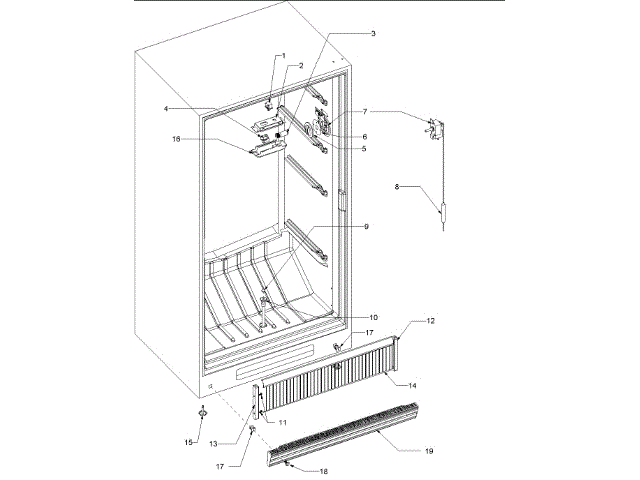 1
2
3
4
16
7
6
5
8
9
10
17
12
14
11
13
15
17
19
18