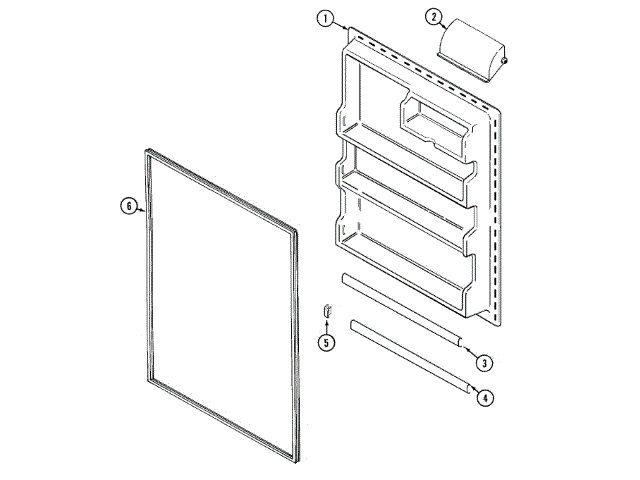 1
2
6
5
3
4