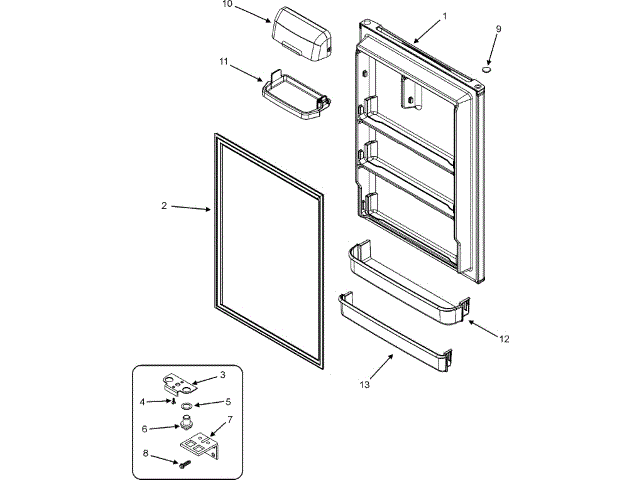 10
1
9
11
2
12
13
3
4
5
6
7
8