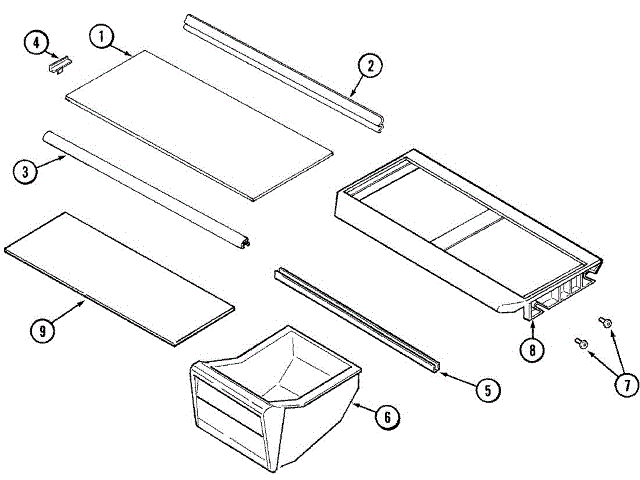 4
1
2
3
9
8
7
5
6