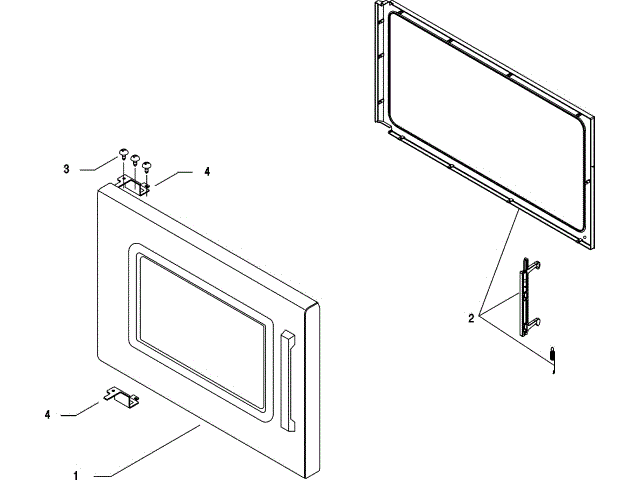 3
4
2
4
1