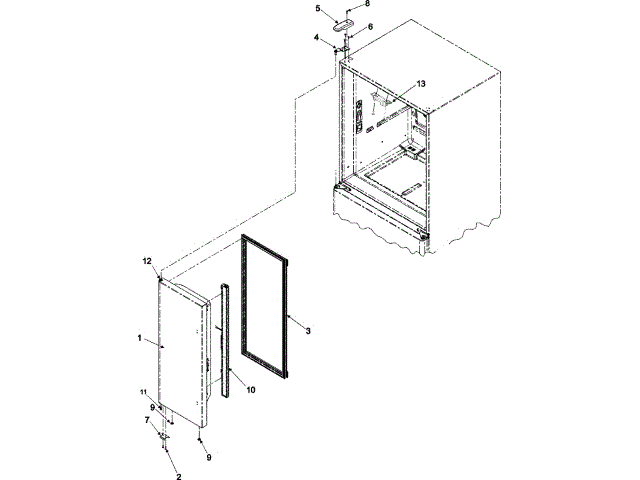 5
8
6
4
13
12
3
1
10
11
9
7
9
2