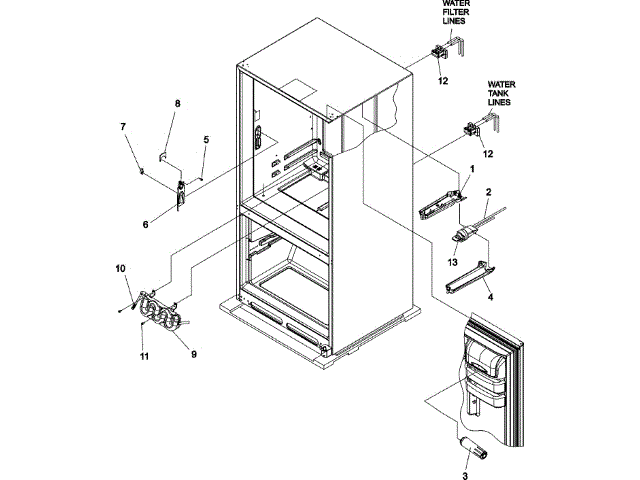 WATER FILTER LINES

12

WATER TANK LINES

12

8

7

5

6

1

2

13

4

10

11

9

3