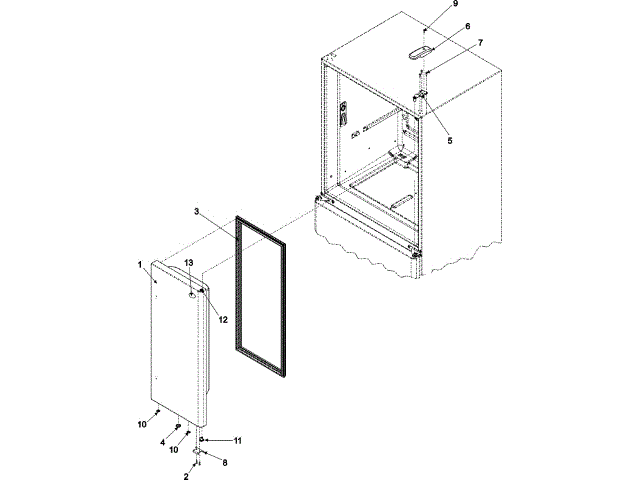 9
6
7
5
3
1
13
12
10
4
10
11
8
2