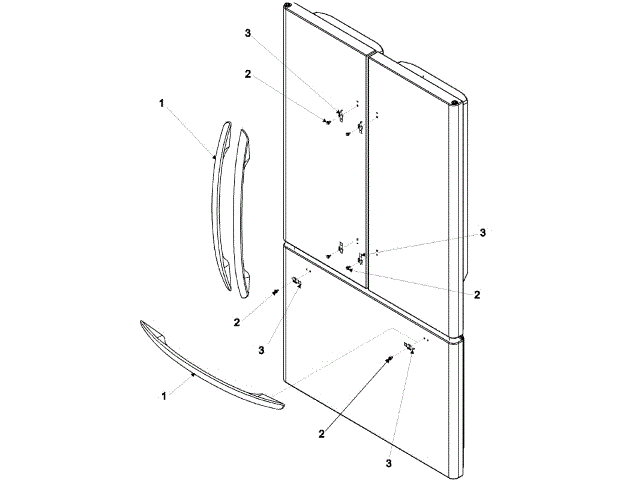 3
2
1
3
2
2
3
1
2
3