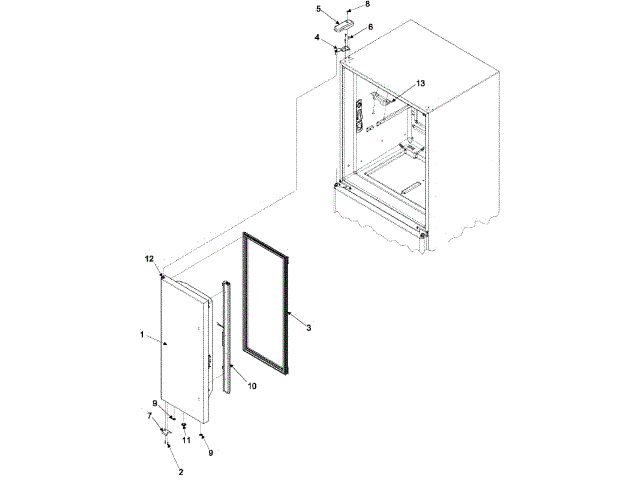 5
8
6
4
13
12
3
1
10
9
7
11
9
2