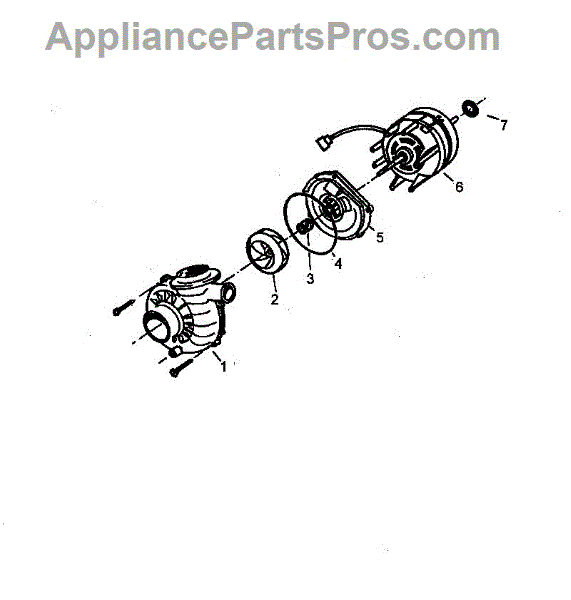 AppliancePartsPros.com

7
6
5
4
3
2
1