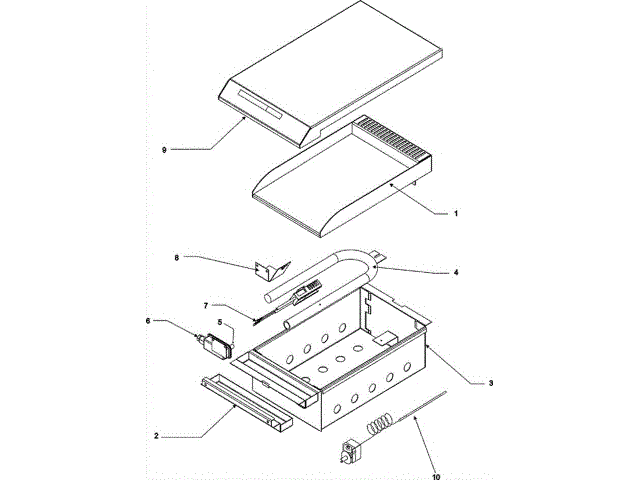 9
1
8
4
7
6
5
3
2
10