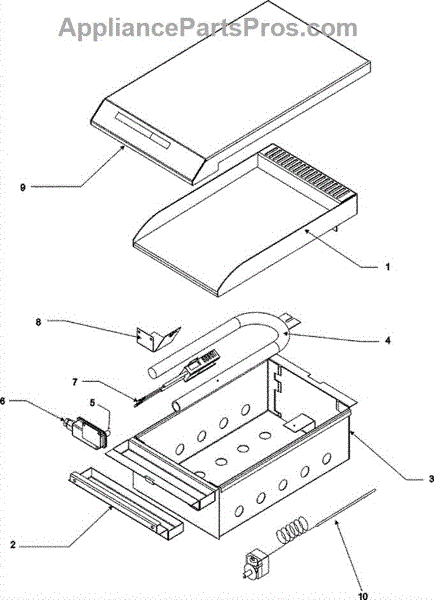 AppliancePartsPros.com

9
1
8
4
7
6
5
3
2
10