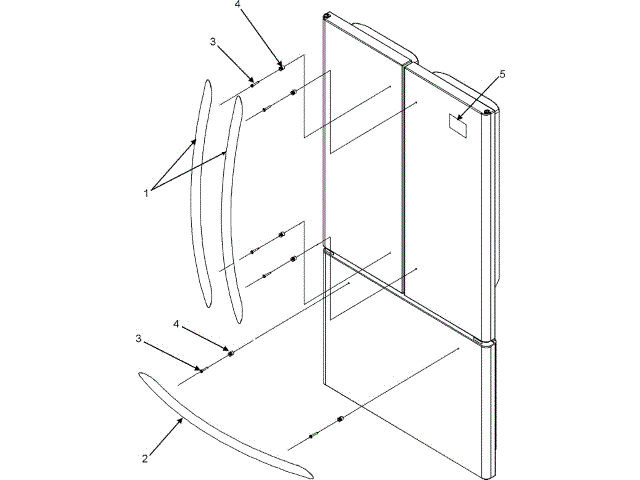 4
3
5
1
4
3
2