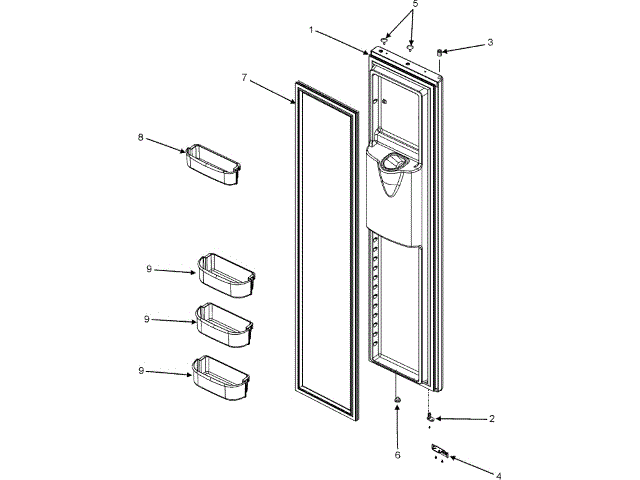 5
1
3
7
8
9
9
9
2
6
4