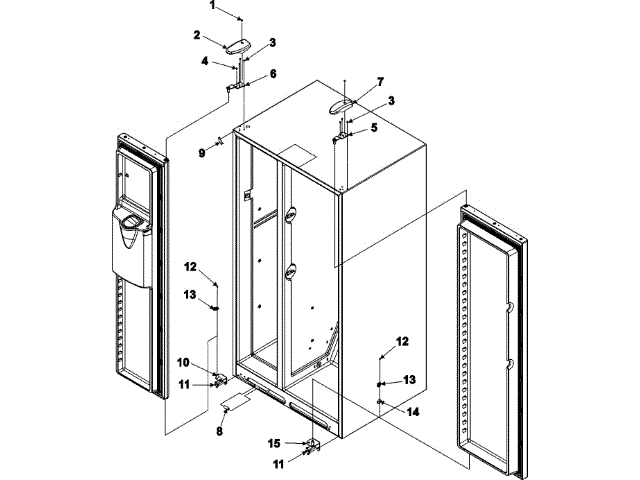 1
2
3
4
6
7
3
5
9
12
13
10
11
8
12
13
14
15
11