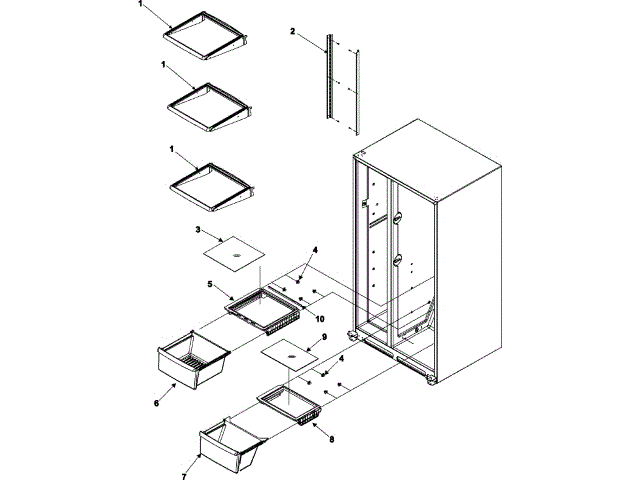 1
2
1
1
3
4
5
10
9
4
6
8
7