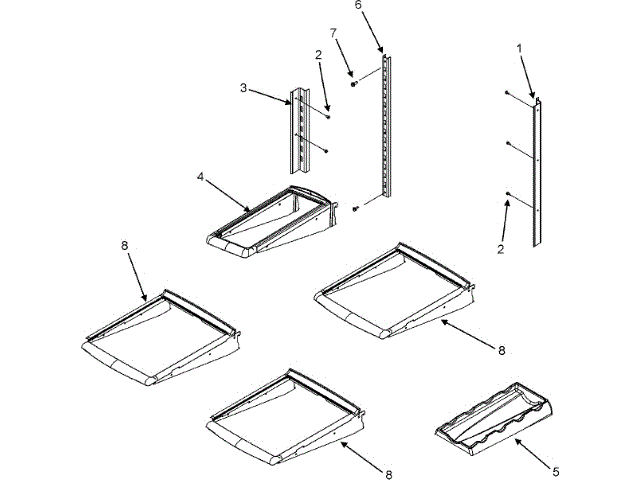 6
7
1
2
3
4
2
8
8
8
5