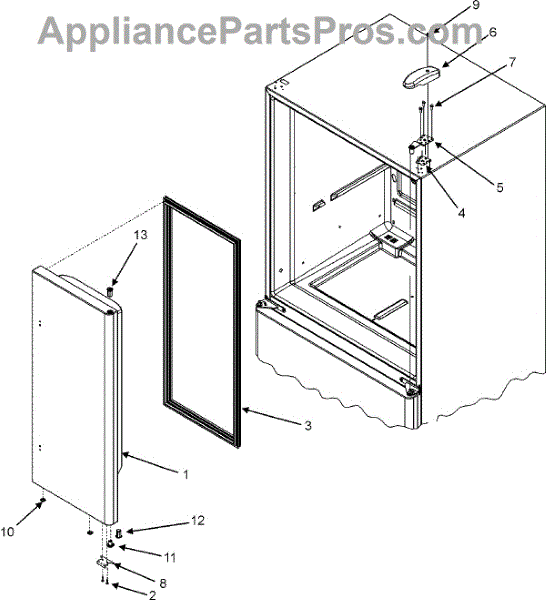 AppliancePartsPros.com

9
6
7
5
4
13
3
1
10
12
11
8
2