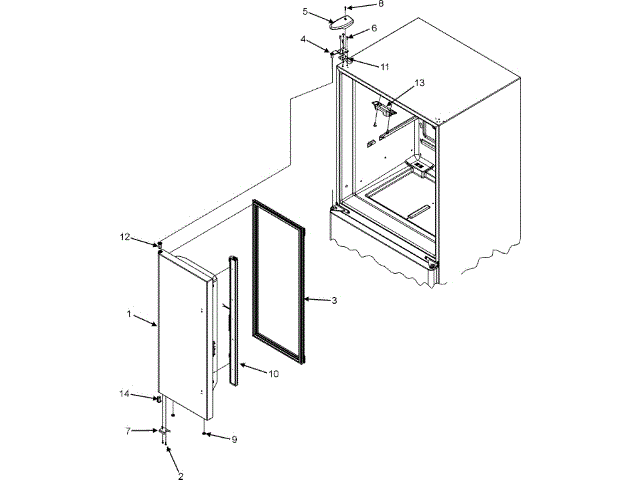 8
5
6
4
11
13
12
3
1
10
14
7
9
2