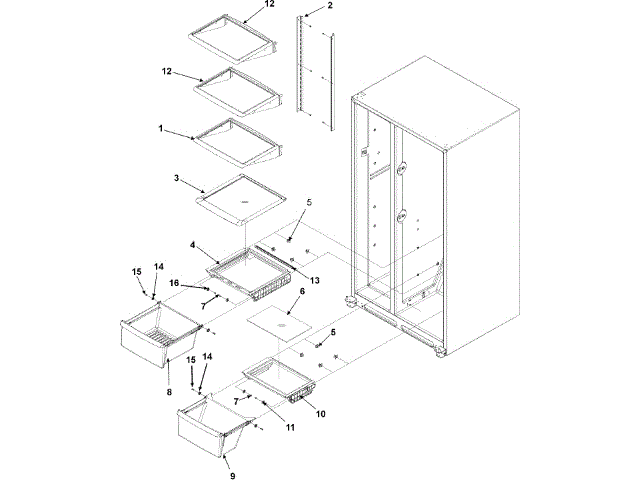 12
2
12
1
3
5
4
13
15
14
16
7
6
5
8
15
14
7
10
11
9