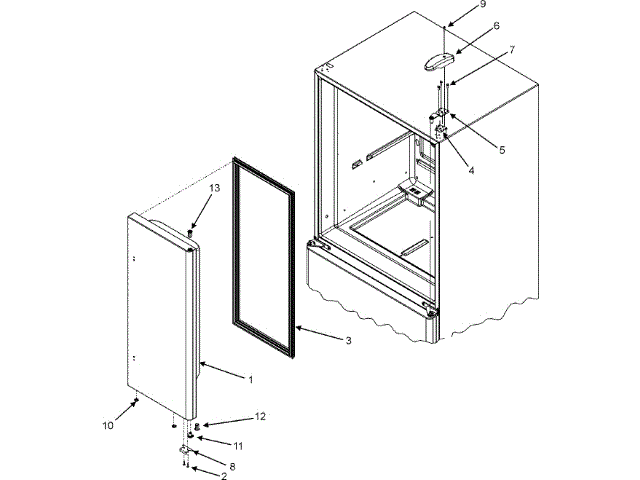 9
6
7
5
4
13
3
1
12
10
11
8
2